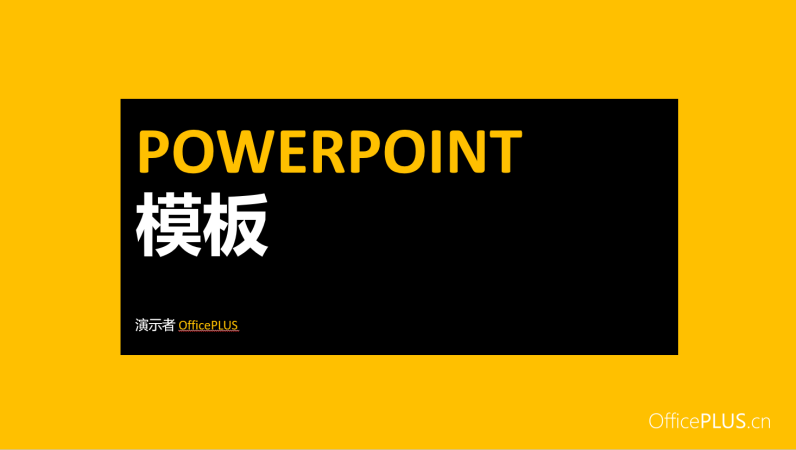 POWERPOINT
模板

演示者 OfficePLUS

OfficePLUS.cn