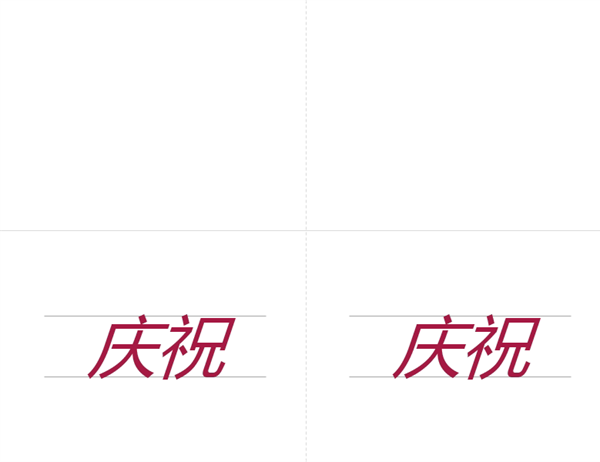 庆祝

庆祝