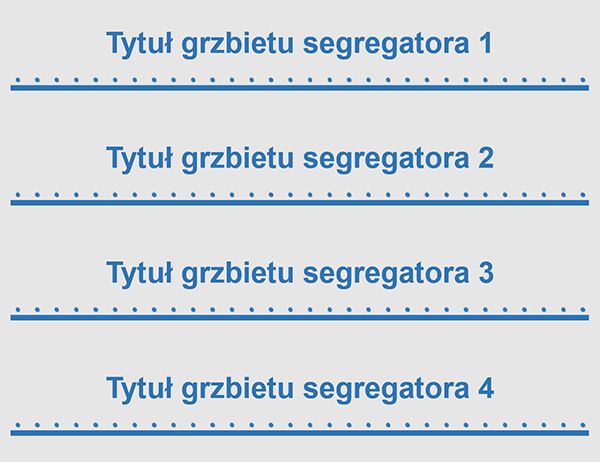 Tytuł grzbietu segregatora 1

Tytuł grzbietu segregatora 2

Tytuł grzbietu segregatora 3

Tytuł grzbietu segregatora 4