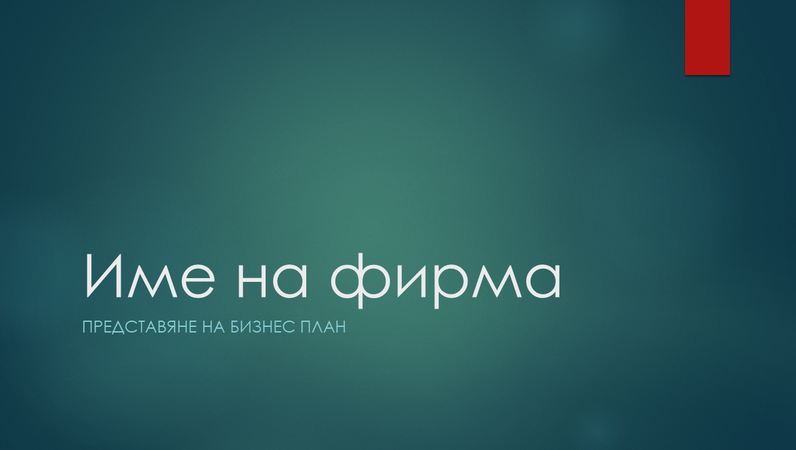 Име на фирма

ПРЕДСТАВЯНЕ НА БИЗНЕС ПЛАН